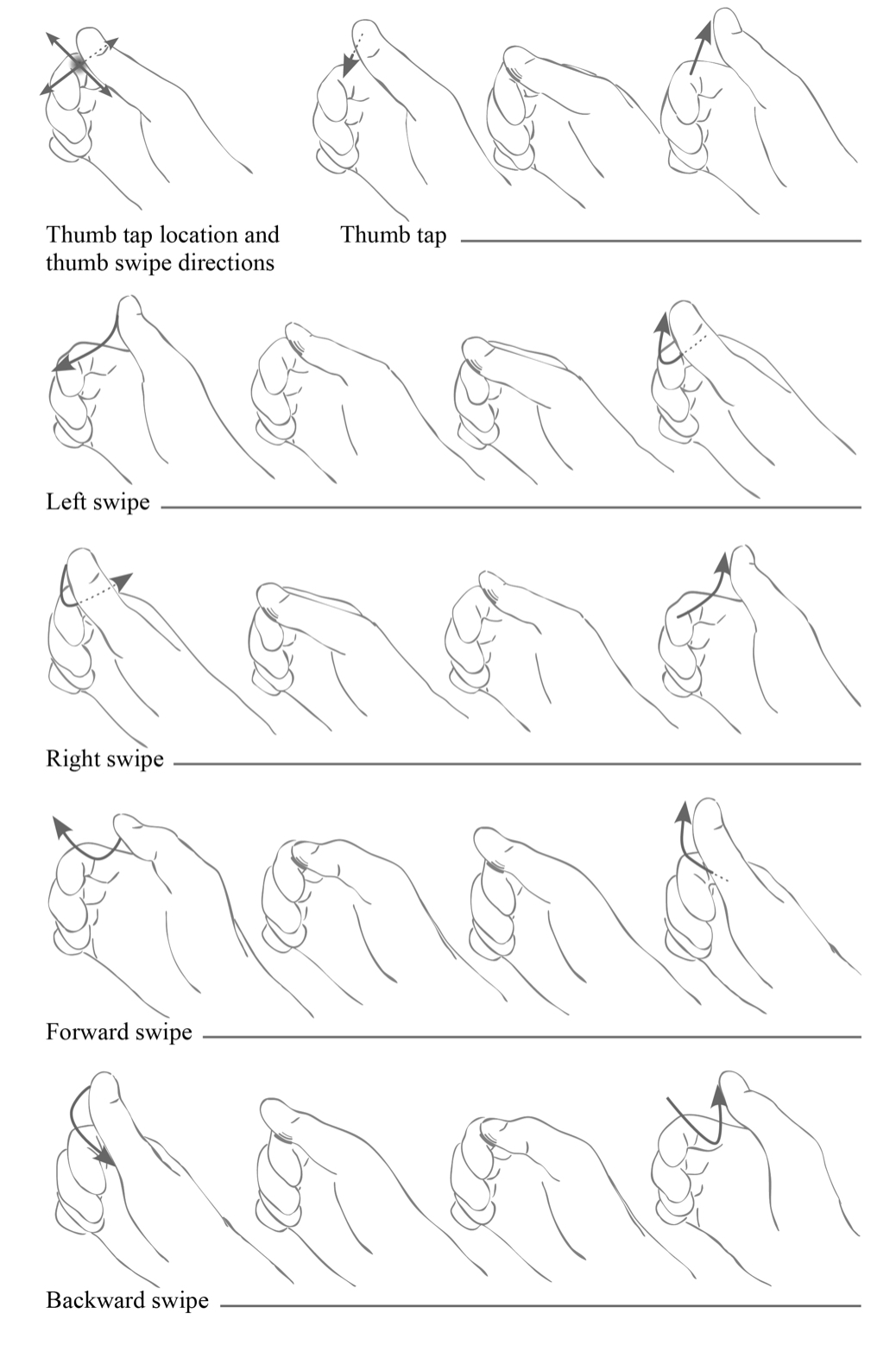 Thumb tap location and thumb swipe directions

Thumb tap

Left swipe

Right swipe

Forward swipe

Backward swipe